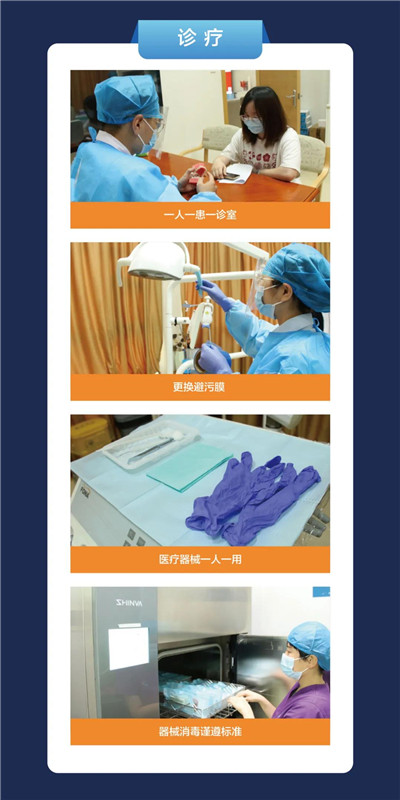 诊疗

一人一患一诊室

更换避污膜

医疗器械一人一用

SHINVA

器械消毒谨遵标准